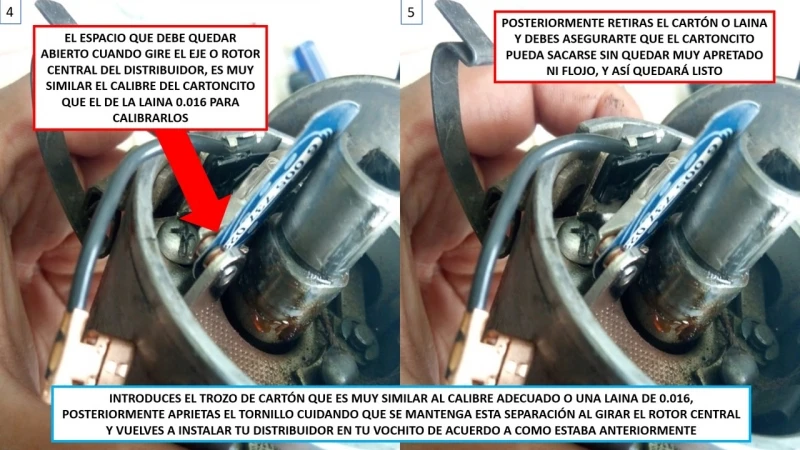 4

EL ESPACIO QUE DEBE QUEDAR ABIERTO CUANDO GIRE EL EJE O ROTOR CENTRAL DEL DISTRIBUIDOR, ES MUY SIMILAR EL CALIBRE DEL CARTONCITO QUE EL DE LA LAINA 0.016 PARA CALIBRARLOS

5

POSTERIORMENTE RETIRAS EL CARTÓN O LAINA Y DEBES ASEGURARTE QUE EL CARTONCITO PUEDA SACARSE SIN QUEDAR MUY APRETADO NI FLOJO, Y ASÍ QUEDARÁ LISTO

INTRODUCES EL TROZO DE CARTÓN QUE ES MUY SIMILAR AL CALIBRE ADECUADO O UNA LAINA DE 0.016, POSTERIORMENTE APRIETAS EL TORNILLO CUIDANDO QUE SE MANTENGA ESTA SEPARACIÓN AL GIRAR EL ROTOR CENTRAL Y VUELVES A INSTALAR TU DISTRIBUIDOR EN TU VOCHITO DE ACUERDO A COMO ESTABA ANTERIORMENTE