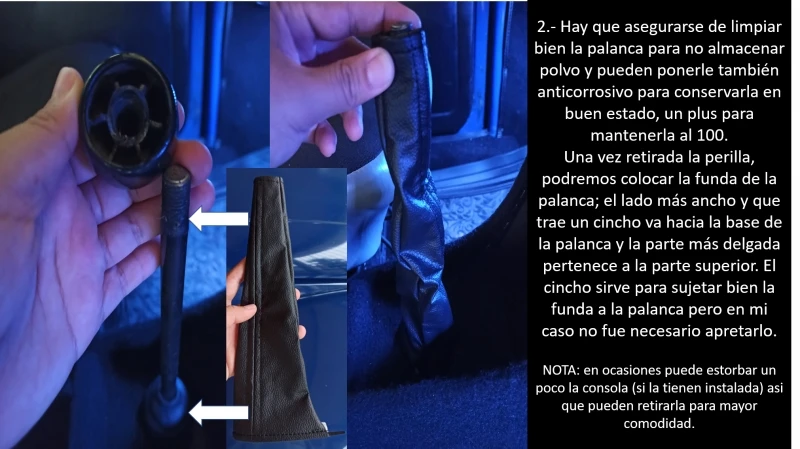 2.- Hay que asegurarse de limpiar bien la palanca para no almacenar polvo y pueden ponerle también anticorrosivo para conservarla en buen estado, un plus para mantenerla al 100.
Una vez retirada la perilla, podremos colocar la funda de la palanca; el lado más ancho y que trae un cincho va hacia la base de la palanca y la parte más delgada pertenece a la parte superior. El cincho sirve para sujetar bien la funda a la palanca pero en mi caso no fue necesario apretarlo.

NOTA: en ocasiones puede estorbar un poco la consola (si la tienen instalada) asi que pueden retirarla para mayor comodidad.