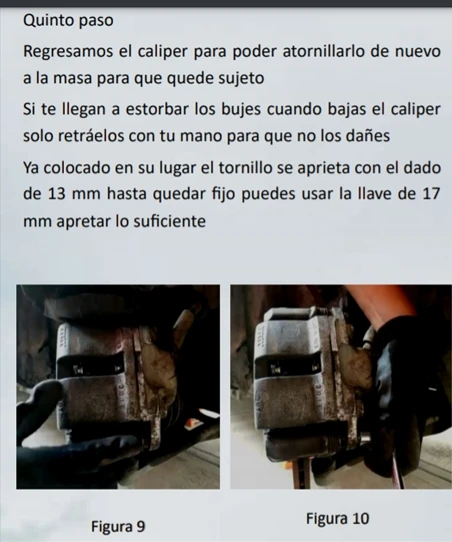 Quinto paso

Regresamos el caliper para poder atornillarlo de nuevo a la masa para que quede sujeto

Si te llegan a estorbar los bujes cuando bajas el caliper solo retráelos con tu mano para que no los dañes

Ya colocado en su lugar el tornillo se aprieta con el dado de 13 mm hasta quedar fijo puedes usar la llave de 17 mm apretar lo suficiente

Figura 9

Figura 10