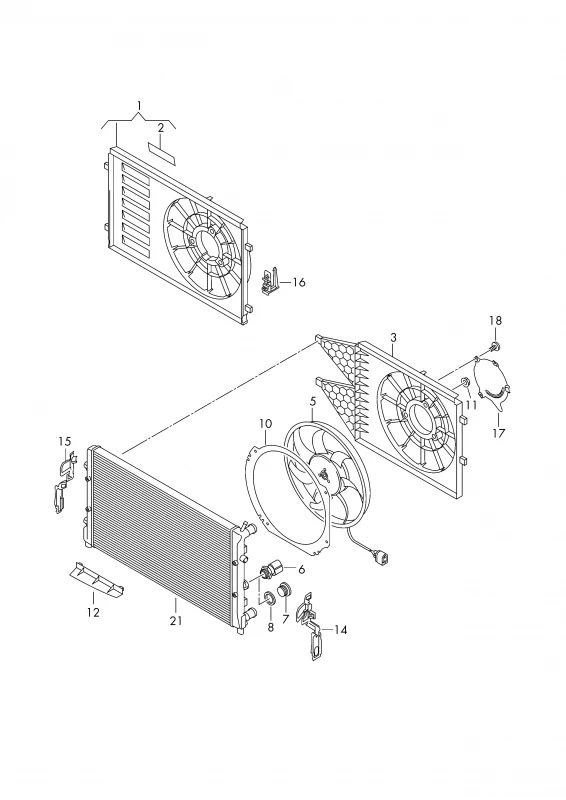 1
2
16
18
3
11
17
5
10
15
6
12
21
8
7
14