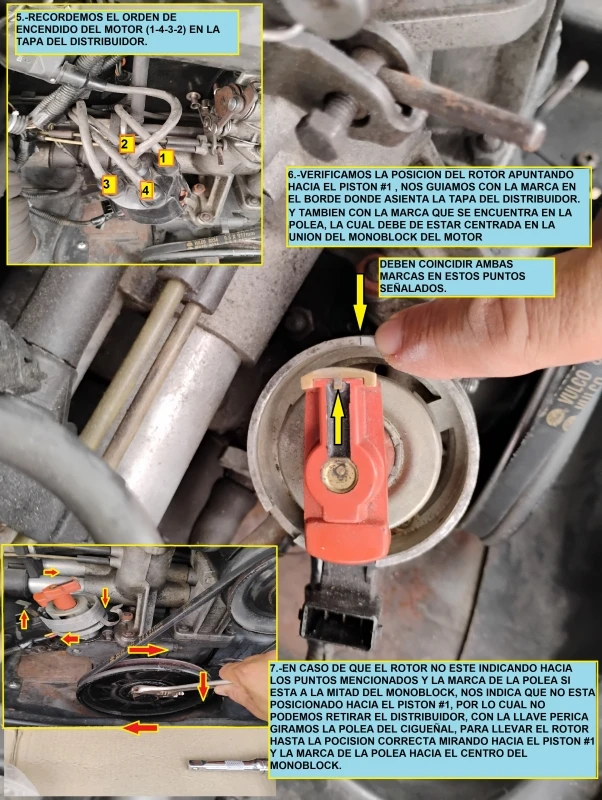 5.-RECORDEMOS EL ORDEN DE ENCENDIDO DEL MOTOR (1-4-3-2) EN LA TAPA DEL DISTRIBUIDOR.

2
1
3
4

6.-VERIFICAMOS LA POSICION DEL ROTOR APUNTANDO HACIA EL PISTON #1 , NOS GUIAMOS CON LA MARCA EN EL BORDE DONDE ASIENTA LA TAPA DEL DISTRIBUIDOR. Y TAMBIEN CON LA MARCA QUE SE ENCUENTRA EN LA POLEA, LA CUAL DEBE DE ESTAR CENTRADA EN LA UNION DEL MONOBLOCK DEL MOTOR

DEBEN COINCIDIR AMBAS MARCAS EN ESTOS PUNTOS SEÑALADOS.

VULCO

7.-EN CASO DE QUE EL ROTOR NO ESTE INDICANDO HACIA LOS PUNTOS MENCIONADOS Y LA MARCA DE LA POLEA SI ESTA A LA MITAD DEL MONOBLOCK, NOS INDICA QUE NO ESTA POSICIONADO HACIA EL PISTON #1, POR LO CUAL NO PODEMOS RETIRAR EL DISTRIBUIDOR, CON LA LLAVE PERICA GIRAMOS LA POLEA DEL CIGUEÑAL, PARA LLEVAR EL ROTOR HASTA LA POCISION CORRECTA MIRANDO HACIA EL PISTON #1 Y LA MARCA DE LA POLEA HACIA EL CENTRO DEL MONOBLOCK.